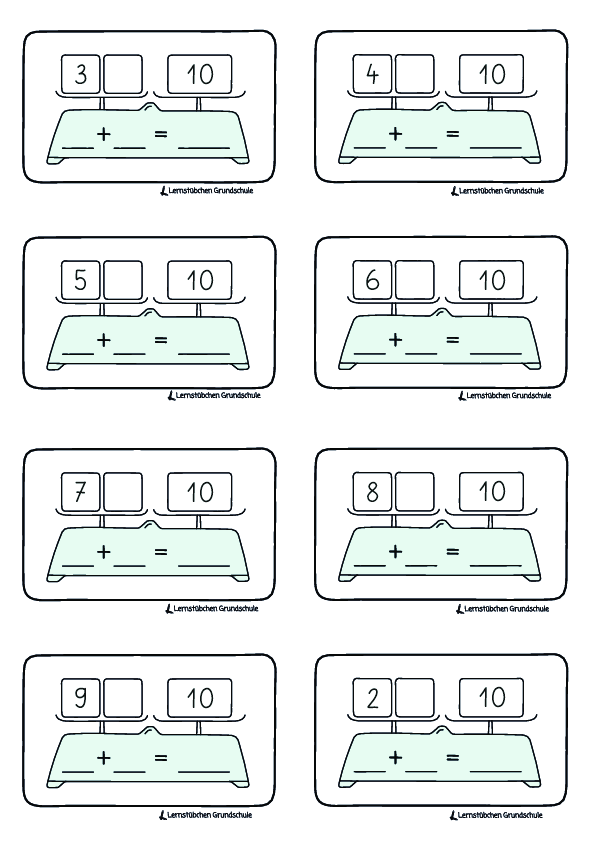 3 10
___ + ___ = ____
Lernstübchen Grundschule

4 10
___ + ___ = ____
Lernstübchen Grundschule

5 10
___ + ___ = ____
Lernstübchen Grundschule

6 10
___ + ___ = ____
Lernstübchen Grundschule

7 10
___ + ___ = ____
Lernstübchen Grundschule

8 10
___ + ___ = ____
Lernstübchen Grundschule

9 10
___ + ___ = ____
Lernstübchen Grundschule

2 10
___ + ___ = ____
Lernstübchen Grundschule